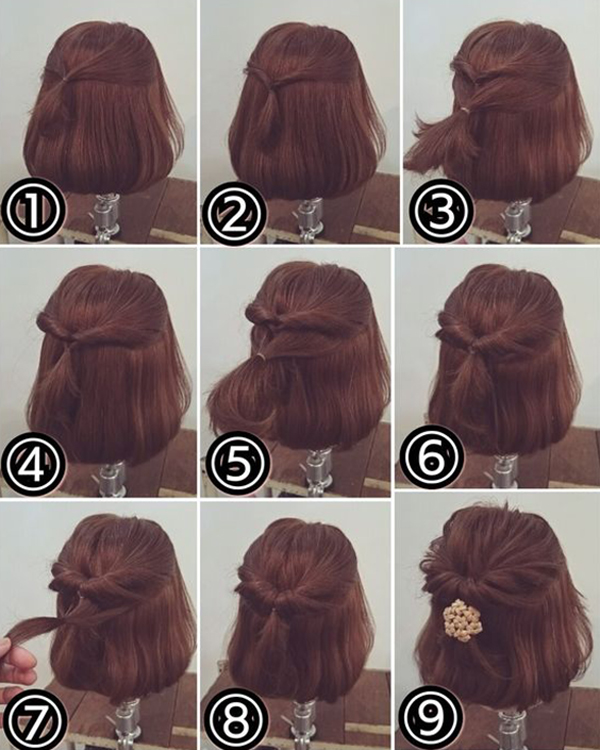 ①
②
③
④
⑤
⑥
⑦
⑧
⑨