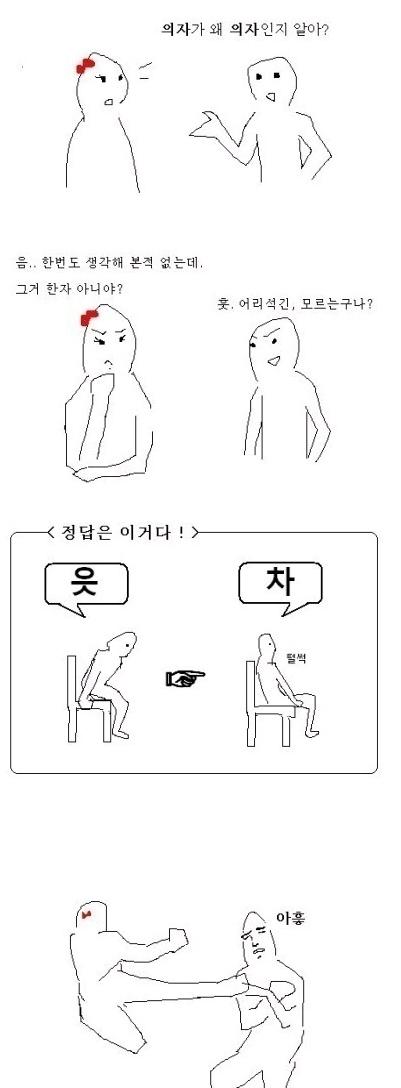 의자가 왜 의자인지 알아?

음.. 한번도 생각해 본적 없는데.
그거 한자 아니야?

훗. 어리석긴, 모르는구나?

< 정답은 이거다 ! >

읏

차

털썩

아흥