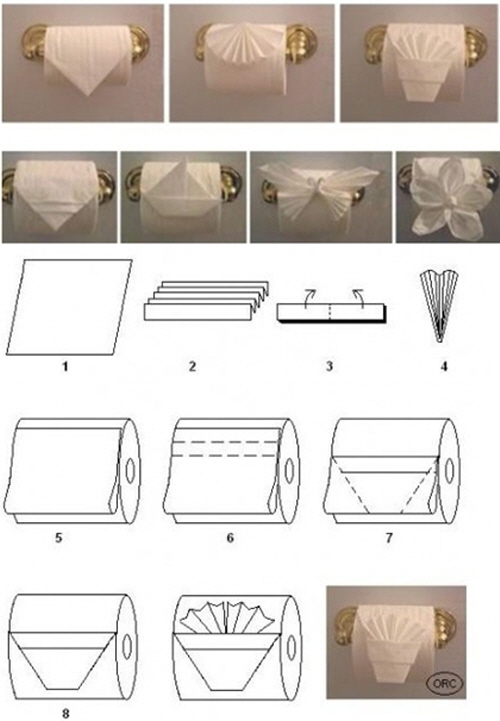 1

2

3

4

5

6

7

8

ORC