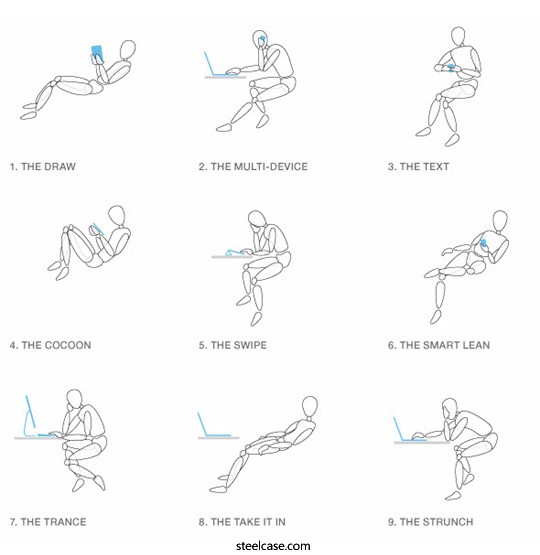 1. THE DRAW

2. THE MULTI-DEVICE

3. THE TEXT

4. THE COCOON

5. THE SWIPE

6. THE SMART LEAN

7. THE TRANCE

8. THE TAKE IT IN

9. THE STRUNCH

steelcase.com