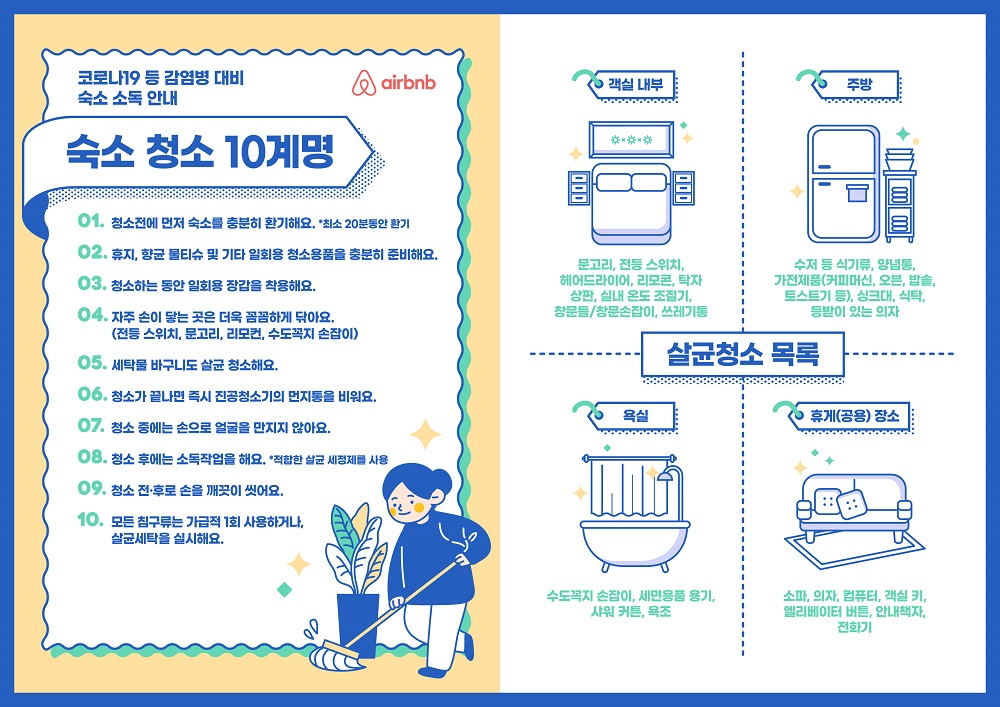 코로나19 등 감염병 대비
숙소 소독 안내

airbnb

숙소 청소 10계명

01. 청소전에 먼저 숙소를 충분히 환기해요. *최소 20분동안 환기

02. 휴지, 향균 물티슈 및 기타 일회용 청소용품을 충분히 준비해요.

03. 청소하는 동안 일회용 장갑을 착용해요.

04. 자주 손이 닿는 곳은 더욱 꼼꼼하게 닦아요. (전등 스위치, 문고리, 리모컨, 수도꼭지 손잡이)

05. 세탁물 바구니도 살균 청소해요.

06. 청소가 끝나면 즉시 진공청소기의 먼지통을 비워요.

07. 청소 중에는 손으로 얼굴을 만지지 않아요.

08. 청소 후에는 소독작업을 해요. *적합한 살균 세정제를 사용

09. 청소 전·후로 손을 깨끗이 씻어요.

10. 모든 침구류는 가급적 1회 사용하거나, 살균세탁을 실시해요.

객실 내부

문고리, 전등 스위치, 헤어드라이어, 리모콘, 탁자 상판, 실내 온도 조절기, 창문틀/창문손잡이, 쓰레기통

주방

수저 등 식기류, 양념통, 가전제품(커피머신, 오븐, 밥솥, 토스트기 등), 싱크대, 식탁, 등받이 있는 의자

살균청소 목록

욕실

수도꼭지 손잡이, 세면용품 용기, 샤워 커튼, 욕조

휴게(공용) 장소

소파, 의자, 컴퓨터, 객실 키, 엘리베이터 버튼, 안내책자, 전화기