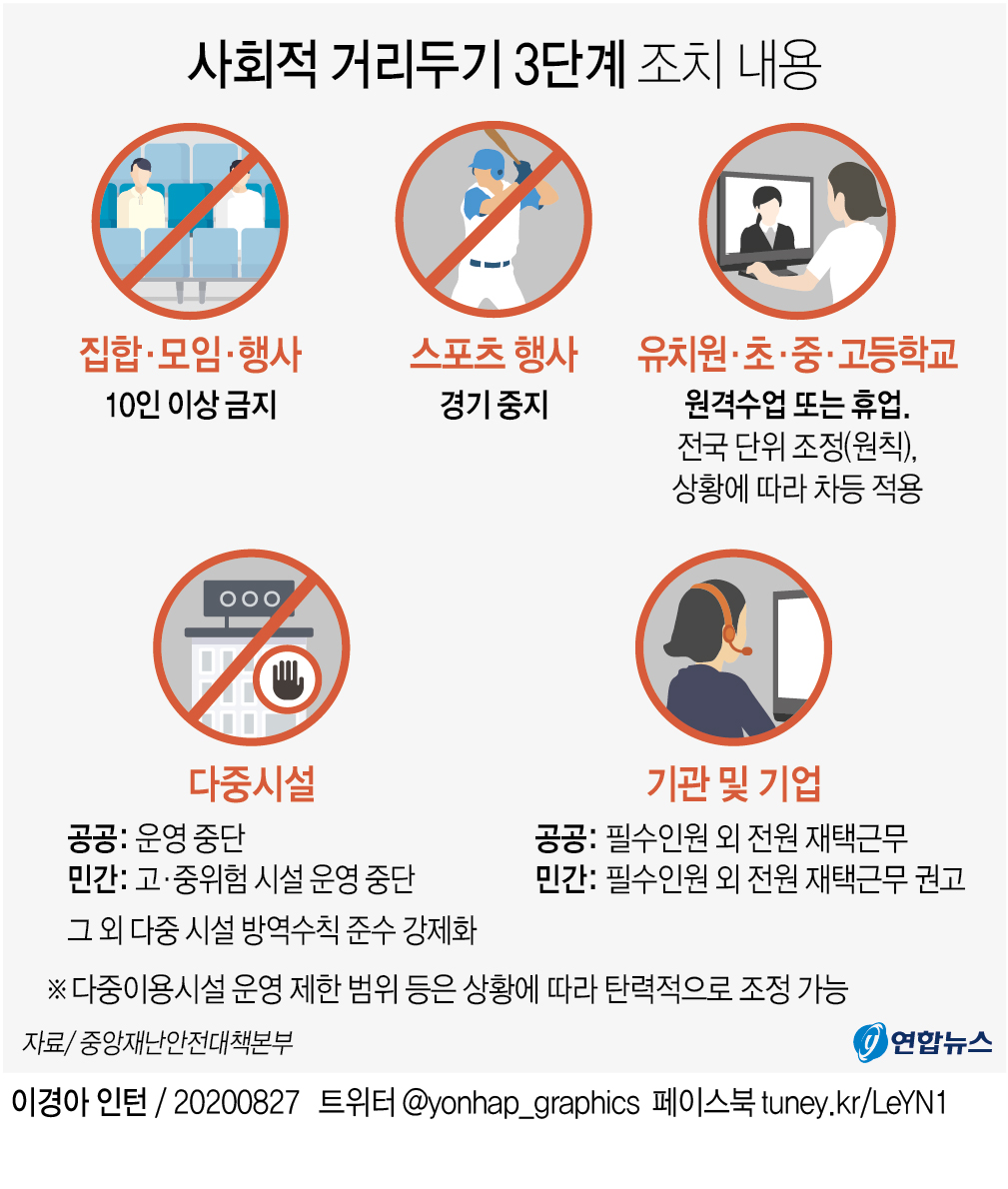 사회적 거리두기 3단계 조치 내용

집합·모임·행사
10인 이상 금지

스포츠 행사
경기 중지

유치원·초·중·고등학교
원격수업 또는 휴업.
전국 단위 조정(원칙),
상황에 따라 차등 적용

다중시설
공공: 운영 중단
민간: 고·중위험 시설 운영 중단
그 외 다중 시설 방역수칙 준수 강제화

기관 및 기업
공공: 필수인원 외 전원 재택근무
민간: 필수인원 외 전원 재택근무 권고

※ 다중이용시설 운영 제한 범위 등은 상황에 따라 탄력적으로 조정 가능

자료/ 중앙재난안전대책본부

연합뉴스

이경아 인턴 / 20200827 트위터 @yonhap_graphics 페이스북 tuney.kr/LeYN1