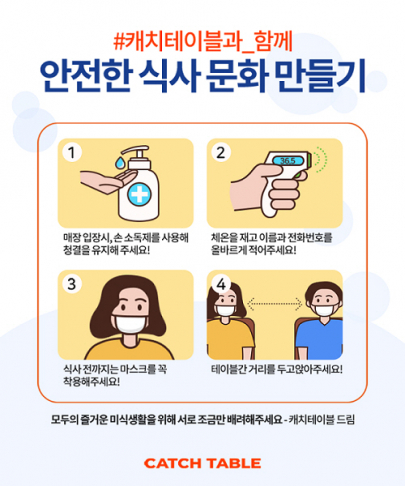 #캐치테이블과_함께
안전한 식사 문화 만들기

1
매장 입장시, 손 소독제를 사용해 청결을 유지해 주세요!

2
36.5
체온을 재고 이름과 전화번호를 올바르게 적어주세요!

3
식사 전까지는 마스크를 꼭 착용해주세요!

4
테이블간 거리를 두고앉아주세요!

모두의 즐거운 미식생활을 위해 서로 조금만 배려해주세요 - 캐치테이블 드림

CATCH TABLE