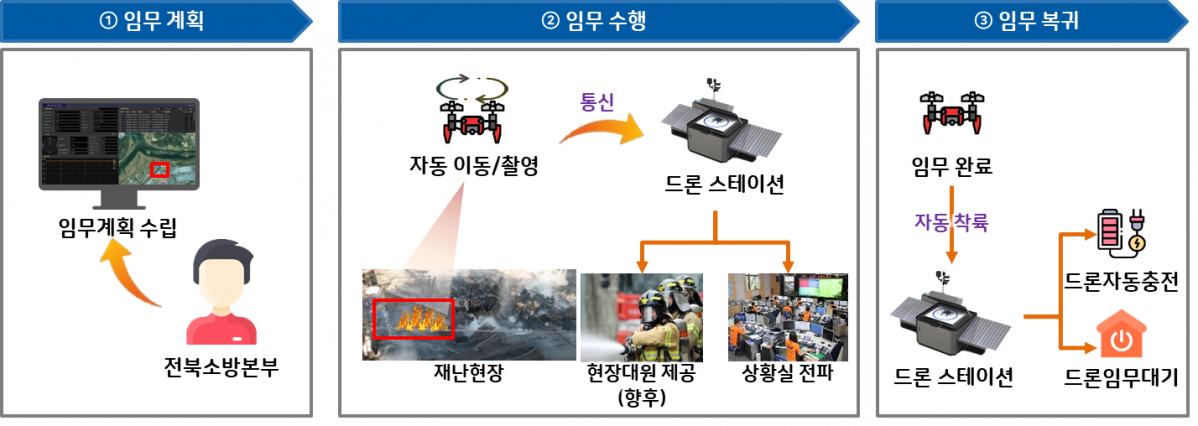 ① 임무 계획

임무계획 수립

전북소방본부

② 임무 수행

자동 이동/촬영

통신

드론 스테이션

재난현장

현장대원 제공 (향후)

상황실 전파

③ 임무 복귀

임무 완료

자동 착륙

드론 스테이션

드론자동충전

드론임무대기