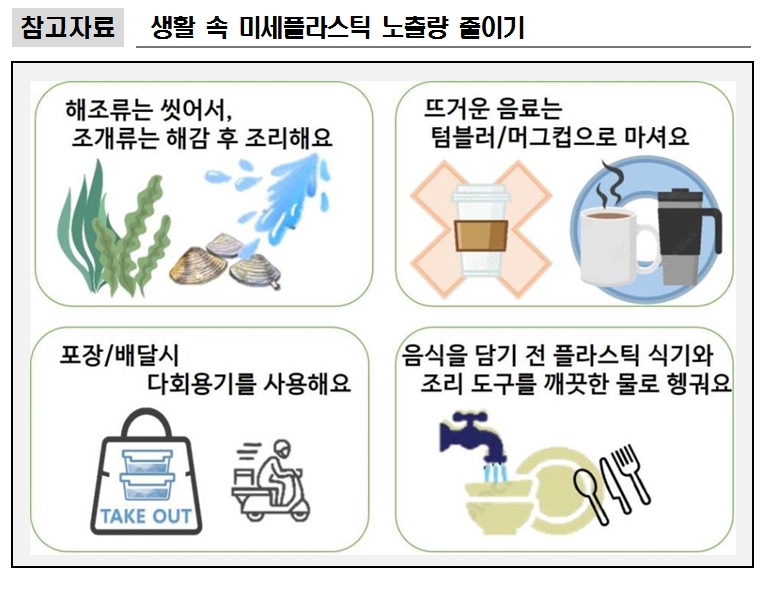 참고자료 생활 속 미세플라스틱 노출량 줄이기

해조류는 씻어서,
조개류는 해감 후 조리해요

뜨거운 음료는
텀블러/머그컵으로 마셔요

포장/배달시
다회용기를 사용해요

TAKE OUT

음식을 담기 전 플라스틱 식기와
조리 도구를 깨끗한 물로 헹궈요