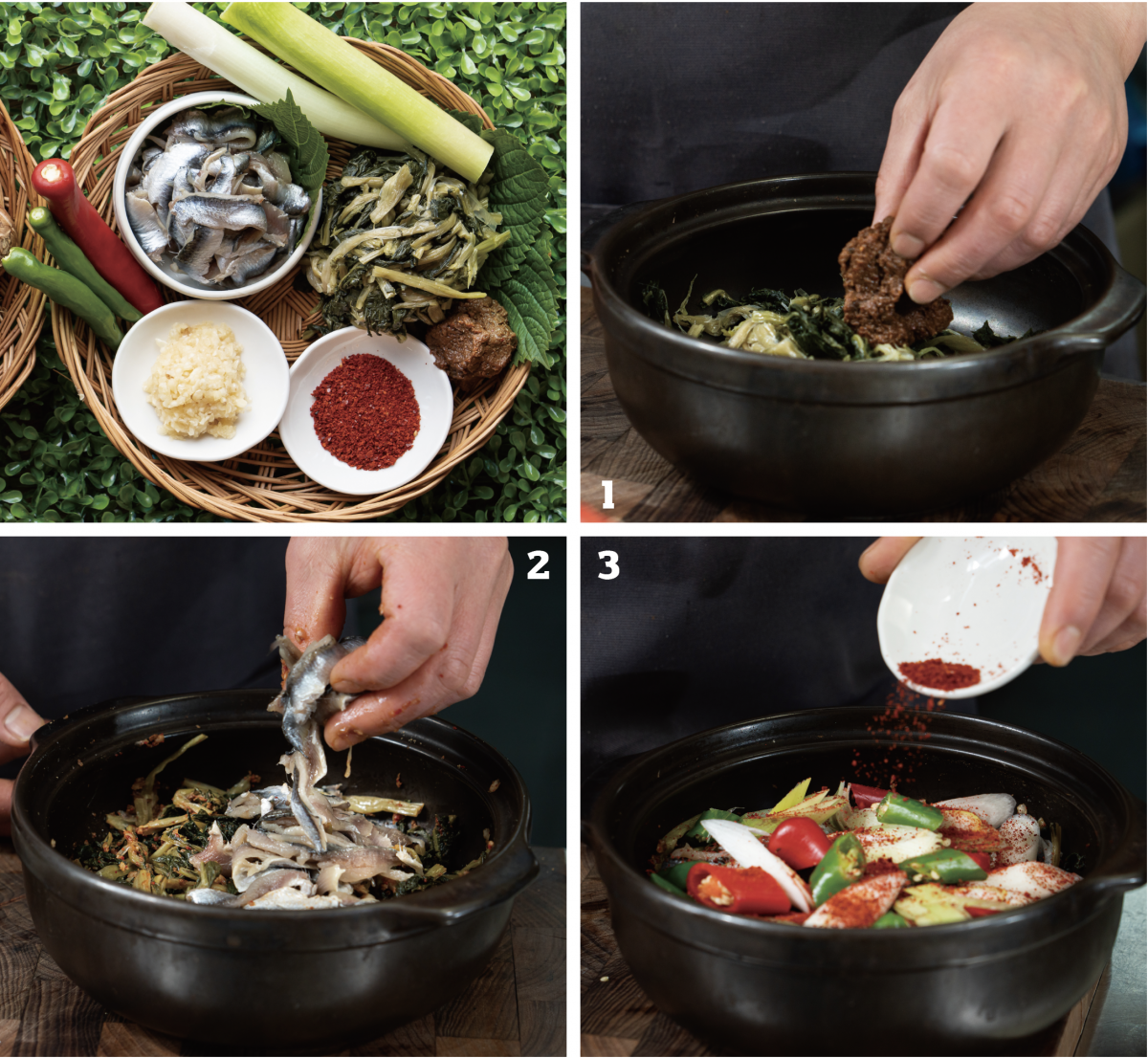 1

2

3