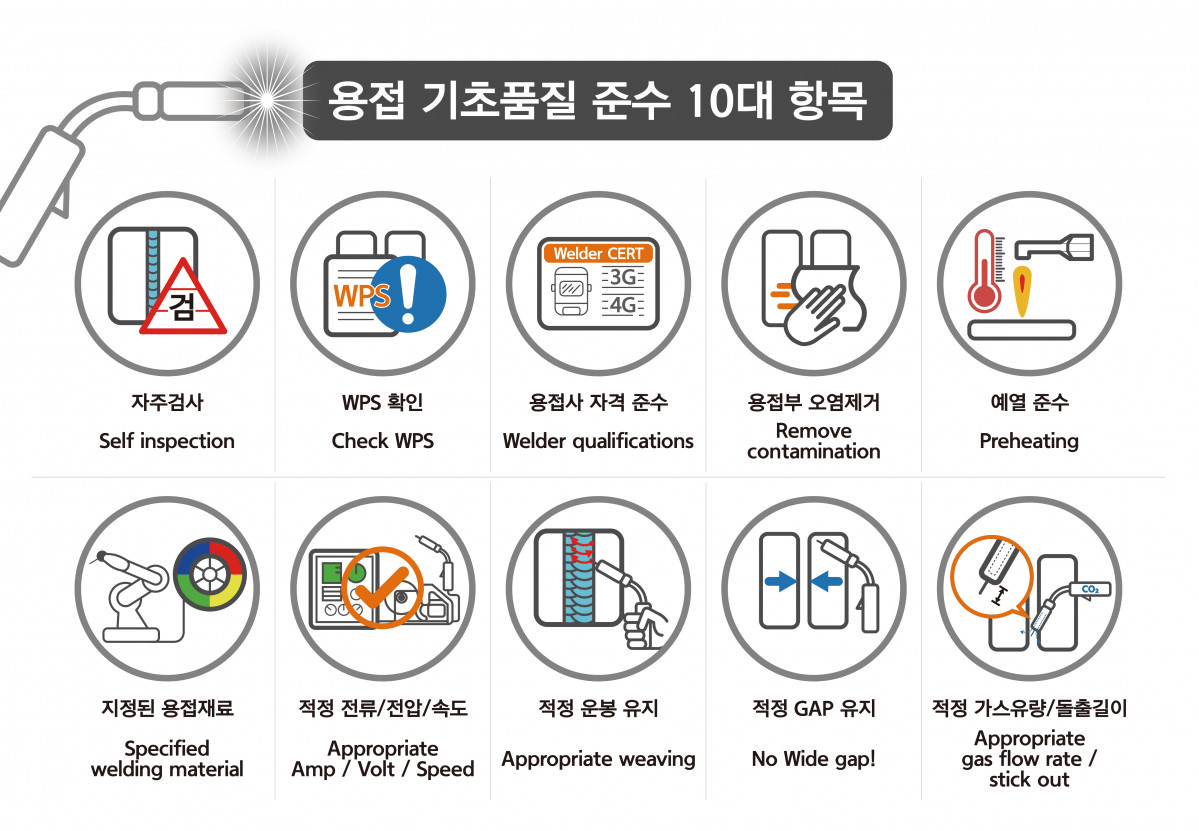 용접 기초품질 준수 10대 항목

검

자주검사

Self inspection

WPS

WPS 확인

Check WPS

Welder CERT

3G

4G

용접사 자격 준수

Welder qualifications

용접부 오염제거

Remove contamination

예열 준수

Preheating

지정된 용접재료

Specified welding material

적정 전류/전압/속도

Appropriate Amp / Volt / Speed

적정 운봉 유지

Appropriate weaving

적정 GAP 유지

No Wide gap!

$CO_2$

적정 가스유량/돌출길이

Appropriate gas flow rate / stick out