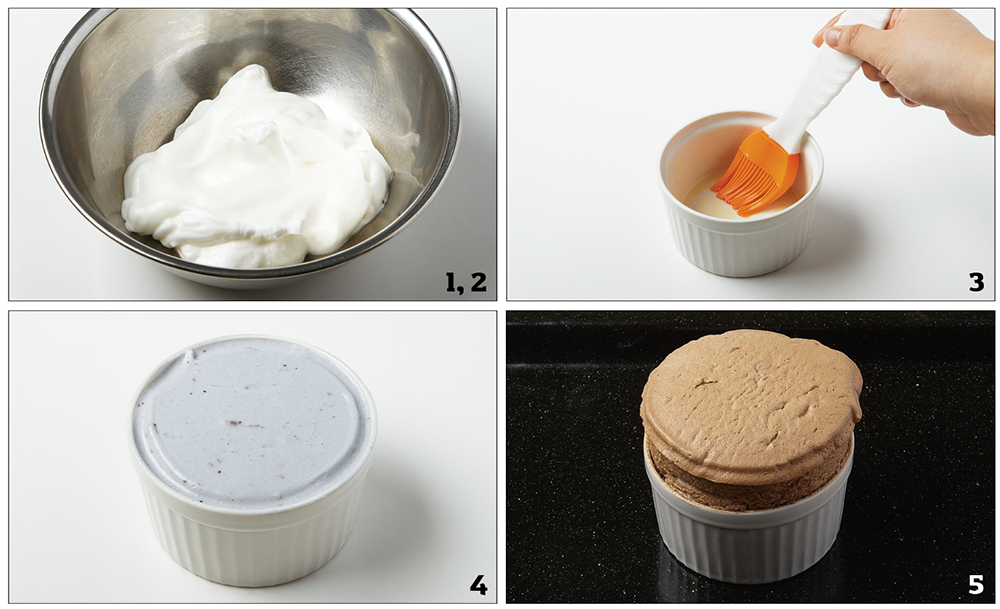 1, 2

3

4

5