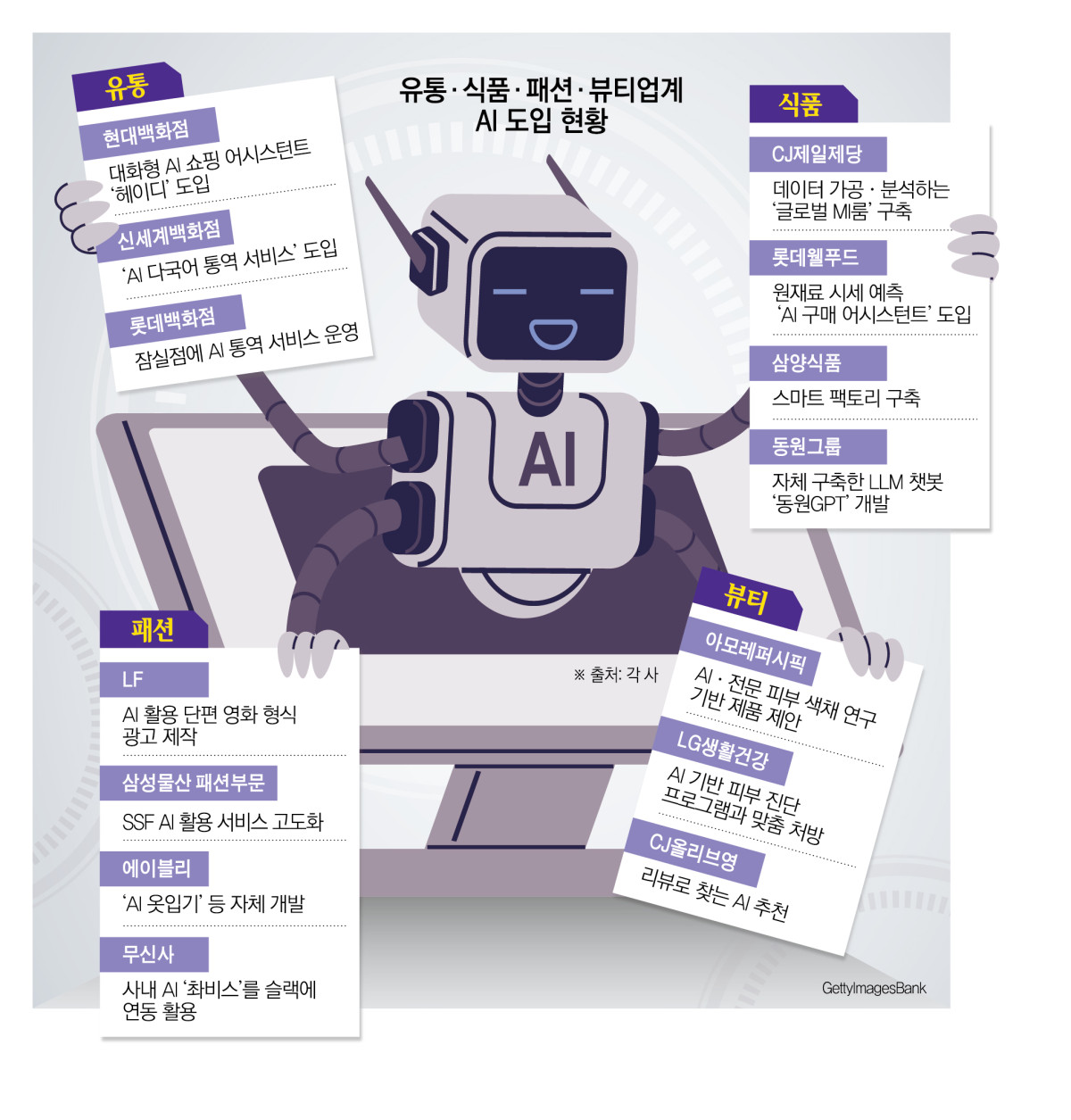 유통·식품·패션·뷰티업계
AI 도입 현황

유통

현대백화점
대화형 AI 쇼핑 어시스턴트 '헤이디' 도입

신세계백화점
'AI 다국어 통역 서비스' 도입

롯데백화점
잠실점에 AI 통역 서비스 운영

식품

CJ제일제당
데이터 가공·분석하는 '글로벌 MI룸' 구축

롯데웰푸드
원재료 시세 예측 'AI 구매 어시스턴트' 도입

삼양식품
스마트 팩토리 구축

동원그룹
자체 구축한 LLM 챗봇 '동원GPT' 개발

AI

패션

LF
AI 활용 단편 영화 형식 광고 제작

삼성물산 패션부문
SSF AI 활용 서비스 고도화

에이블리
'AI 옷입기' 등 자체 개발

무신사
사내 AI '좌비스'를 슬랙에 연동 활용

※ 출처: 각 사

뷰티

아모레퍼시픽
AI·전문 피부 색채 연구 기반 제품 제안

LG생활건강
AI 기반 피부 진단 프로그램과 맞춤 처방

CJ올리브영
리뷰로 찾는 AI 추천

GettyImagesBank