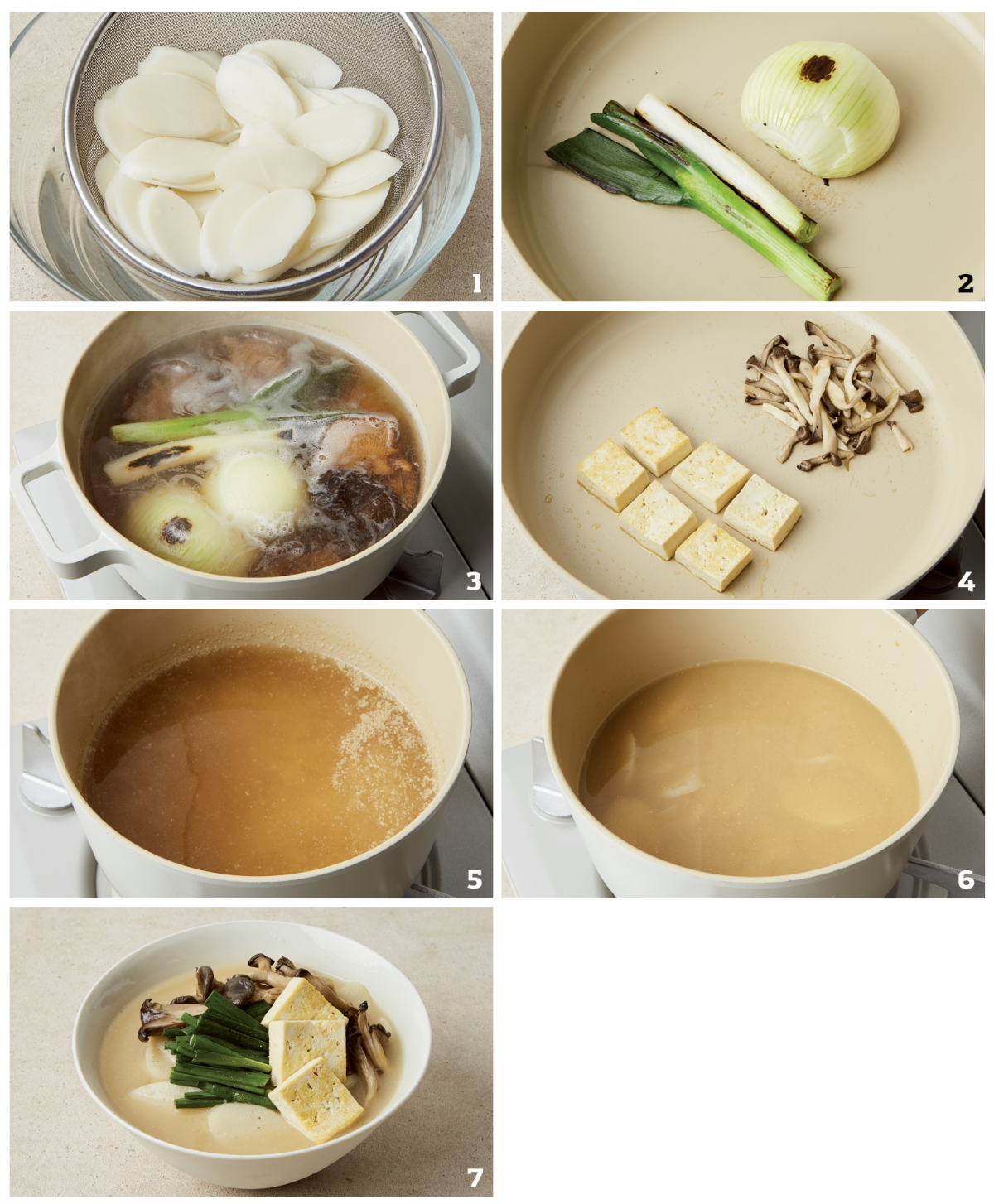 1

2

3

4

5

6

7