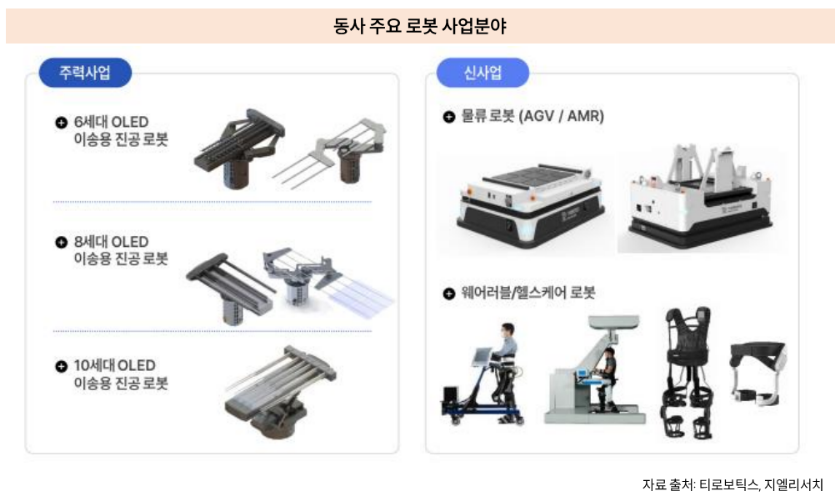 동사 주요 로봇 사업분야

주력사업

6세대 OLED 이송용 진공 로봇

8세대 OLED 이송용 진공 로봇

10세대 OLED 이송용 진공 로봇

신사업

물류 로봇 (AGV / AMR)

웨어러블/헬스케어 로봇

자료 출처: 티로보틱스, 지엘리서치