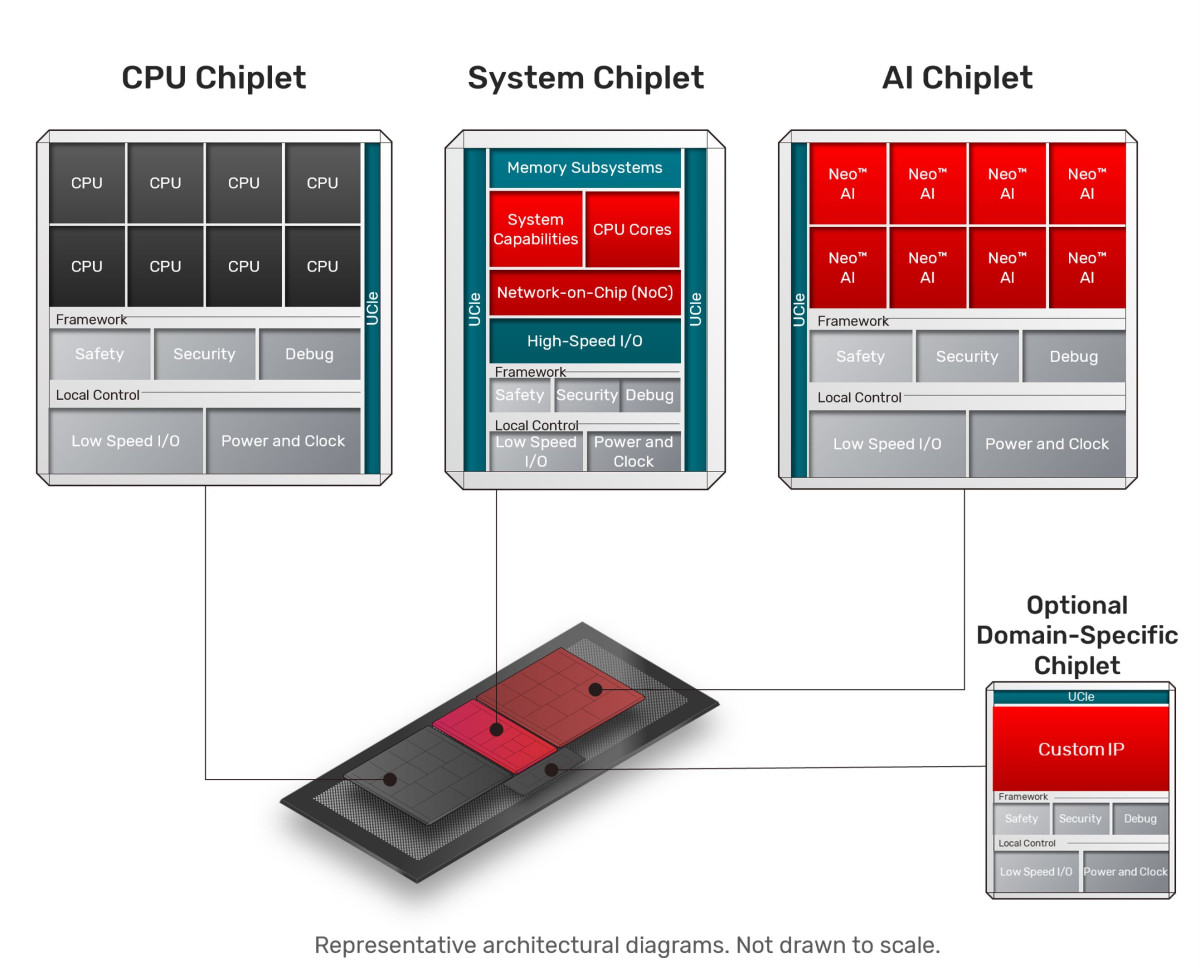 CPU Chiplet

CPU CPU CPU CPU
CPU CPU CPU CPU
UCIe
Framework
Safety Security Debug
Local Control
Low Speed I/O Power and Clock

System Chiplet

UCIe
Memory Subsystems
System Capabilities
CPU Cores
Network-on-Chip (NoC)
High-Speed I/O
Framework
Safety Security Debug
Local Control
Low Speed I/O
Power and Clock
UCIe

AI Chiplet

UCIe
Neo™ AI Neo™ AI Neo™ AI Neo™ AI
Neo™ AI Neo™ AI Neo™ AI Neo™ AI
Framework
Safety Security Debug
Local Control
Low Speed I/O Power and Clock

Optional Domain-Specific Chiplet

UCIe
Custom IP
Framework
Safety Security Debug
Local Control
Low Speed I/O Power and Clock

Representative architectural diagrams. Not drawn to scale.