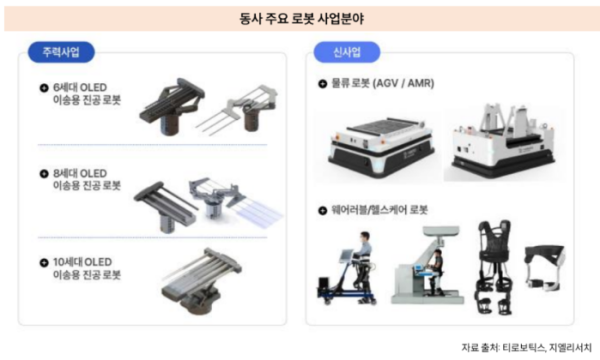 동사 주요 로봇 사업분야

주력사업

6세대 OLED
이송용 진공 로봇

8세대 OLED
이송용 진공 로봇

10세대 OLED
이송용 진공 로봇

신사업

물류 로봇 (AGV / AMR)

웨어러블/헬스케어 로봇

자료 출처: 티로보틱스, 지엘리서치