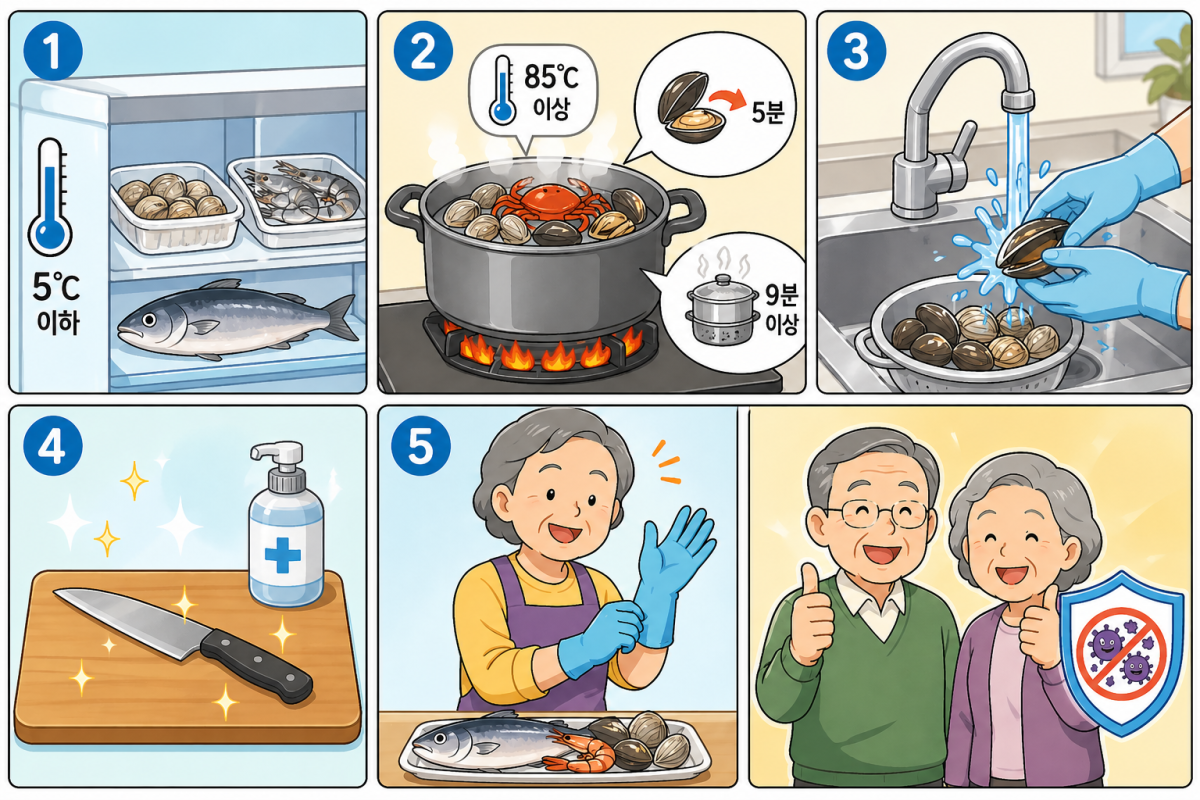 1

5℃
이하

2

85℃
이상

5분

9분
이상

3

4

5